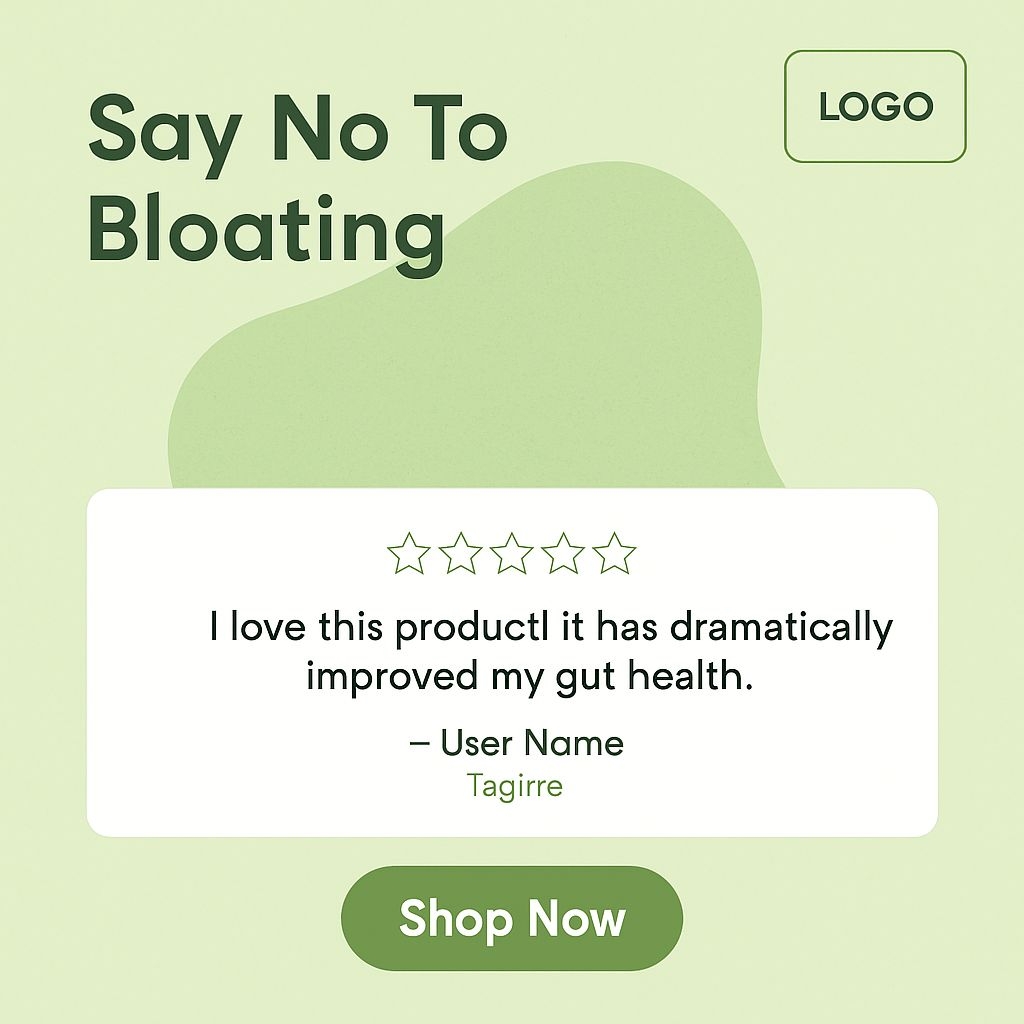 Say No To Bloating

LOGO

☆☆☆☆☆

I love this productl it has dramatically improved my gut health.

– User Name
Tagirre

Shop Now